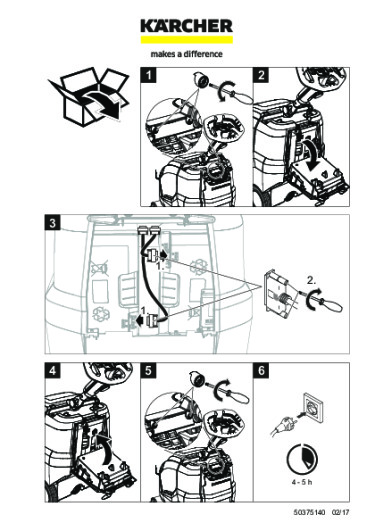 KÄRCHER
makes a difference

1

2

3

1.

1.

2.

4

5

6

4 - 5 h

50375140 02/17