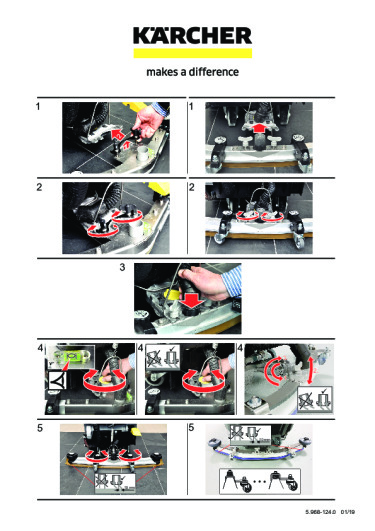 KÄRCHER

makes a difference

1

1

2

2

3

4

4

4

5

5

5.968-124.0 01/19