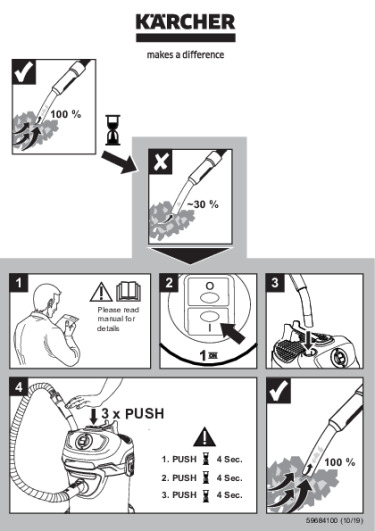 KÄRCHER
makes a difference

100 %

~30 %

1

Please read manual for details

2

O

I

1

3

4

3 x PUSH

1. PUSH 4 Sec.
2. PUSH 4 Sec.
3. PUSH 4 Sec.

100 %

59684100 (10/19)