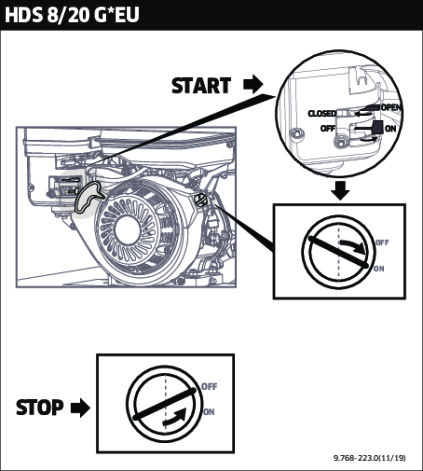 HDS 8/20 G*EU

START

CLOSED
OPEN
OFF
ON

OFF
ON

STOP

OFF
ON

9.768-223.0(11/19)