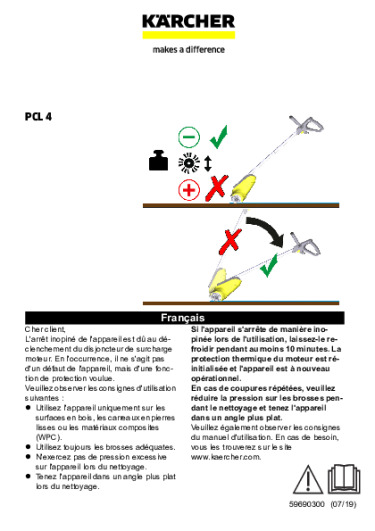 KÄRCHER

makes a difference

PCL 4

Français

Cher client,
L'arrêt inopiné de l'appareil est dû au déclenchement du disjoncteur de surcharge moteur. En l'occurrence, il ne s'agit pas d'un défaut de l'appareil, mais d'une fonction de protection voulue.
Veuillez observer les consignes d'utilisation suivantes :
● Utilisez l'appareil uniquement sur les surfaces en bois, les carreaux en pierres lisses ou les matériaux composites (WPC).
● Utilisez toujours les brosses adéquates.
● N'exercez pas de pression excessive sur l'appareil lors du nettoyage.
● Tenez l'appareil dans un angle plus plat lors du nettoyage.

Si l'appareil s'arrête de manière inopinée lors de l'utilisation, laissez-le refroidir pendant au moins 10 minutes. La protection thermique du moteur est réinitialisée et l'appareil est à nouveau opérationnel.
En cas de coupures répétées, veuillez réduire la pression sur les brosses pendant le nettoyage et tenez l'appareil dans un angle plus plat.
Veuillez également observer les consignes du manuel d'utilisation. En cas de besoin, vous les trouverez sur le site www.kaercher.com.

59690300 (07/19)