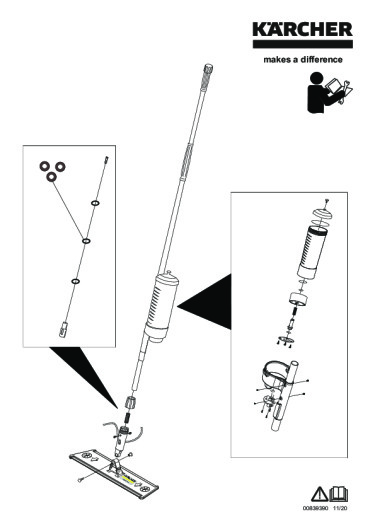 KÄRCHER

makes a difference

00839390 11/20