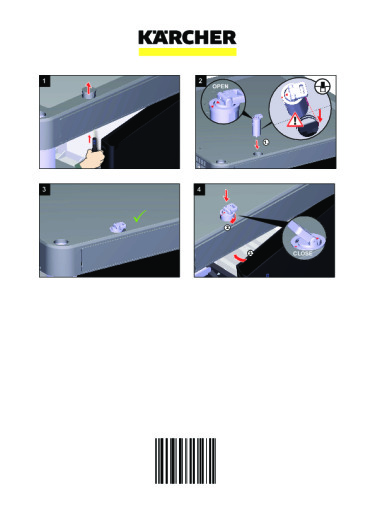 KÄRCHER

1

2

OPEN

1

3

4

2

1

CLOSE