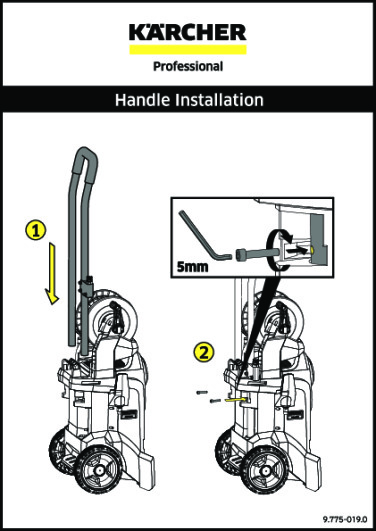 KÄRCHER
Professional

Handle Installation

1

5mm

2

9.775-019.0