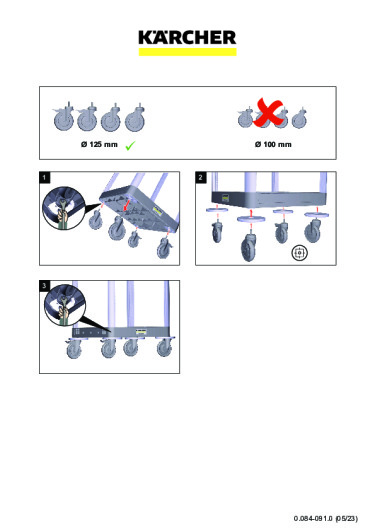 KÄRCHER

Ø 125 mm

Ø 100 mm

1

2

3

0.084-091.0 (05/23)